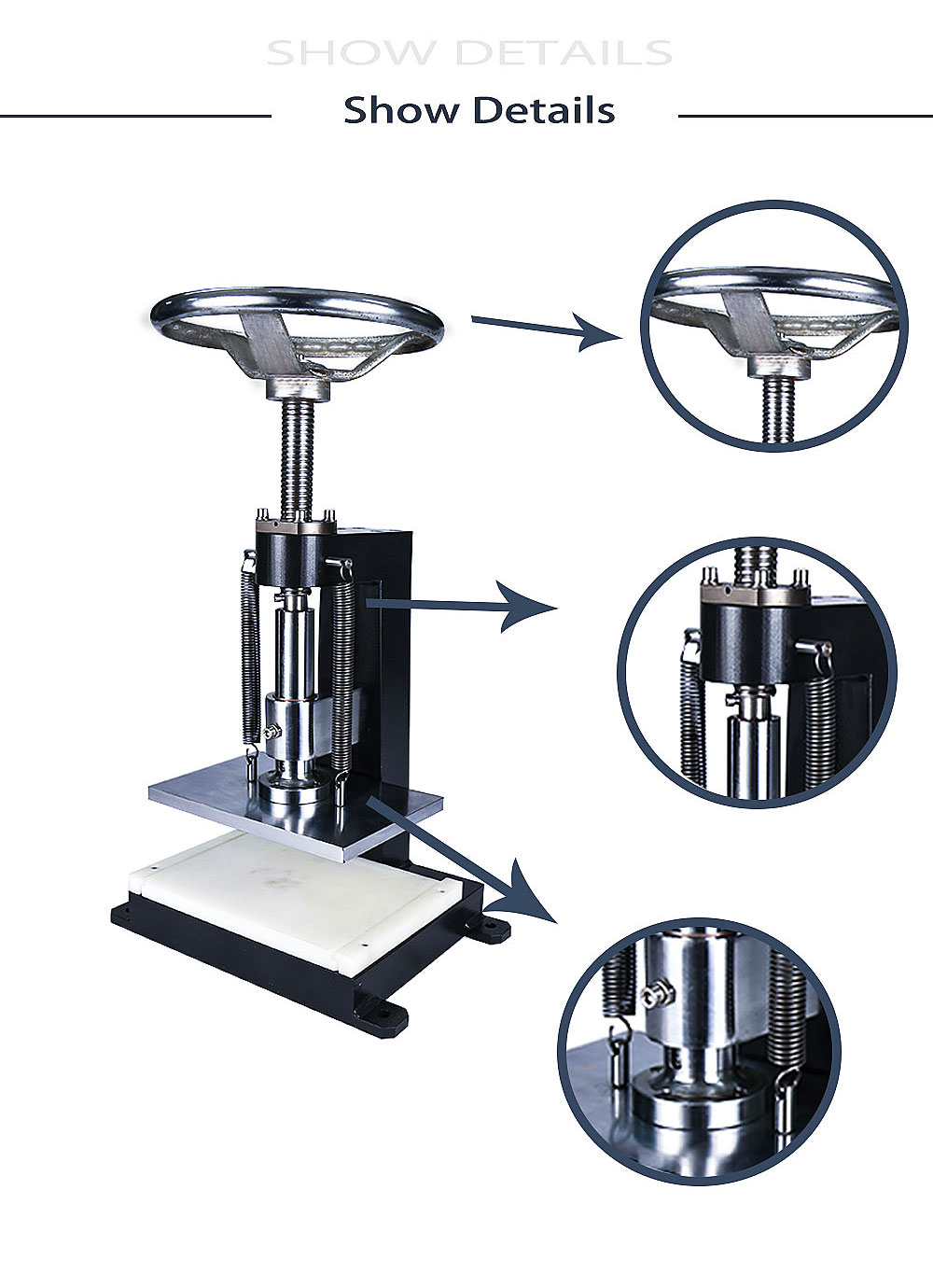 SHOW DETAILS

Show Details