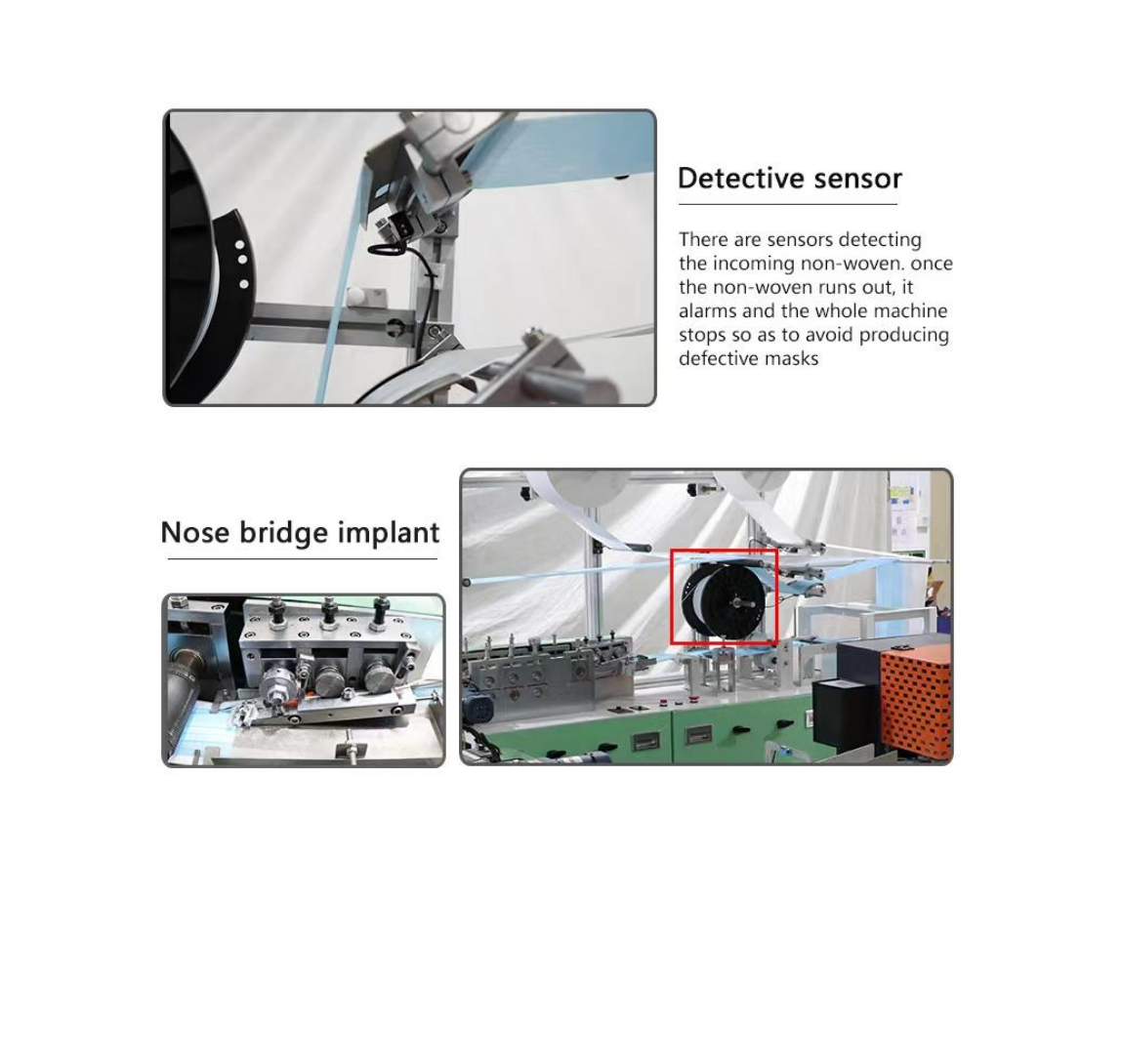 Detective sensor

There are sensors detecting the incoming non-woven. once the non-woven runs out, it alarms and the whole machine stops so as to avoid producing defective masks

Nose bridge implant