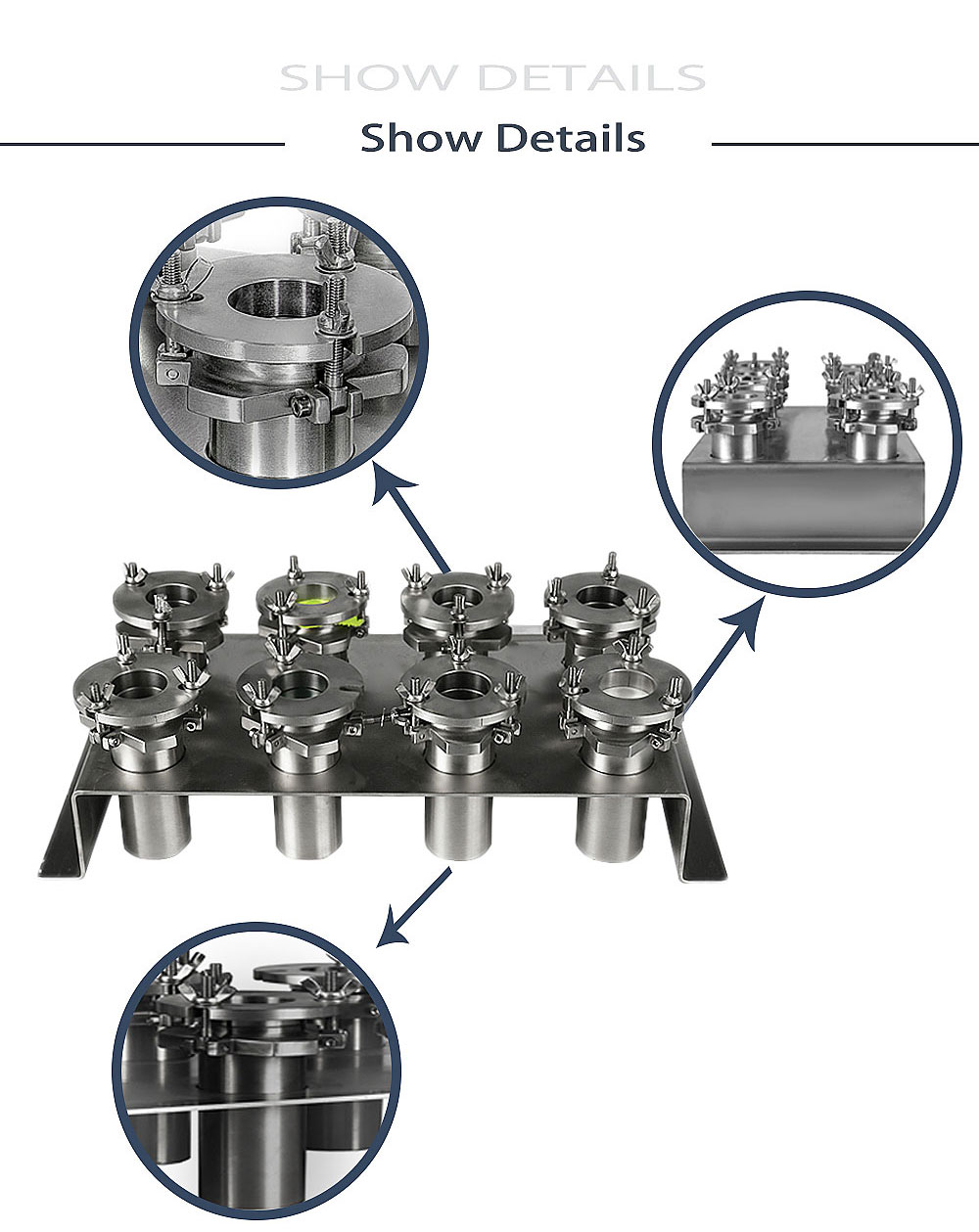 SHOW DETAILS

Show Details