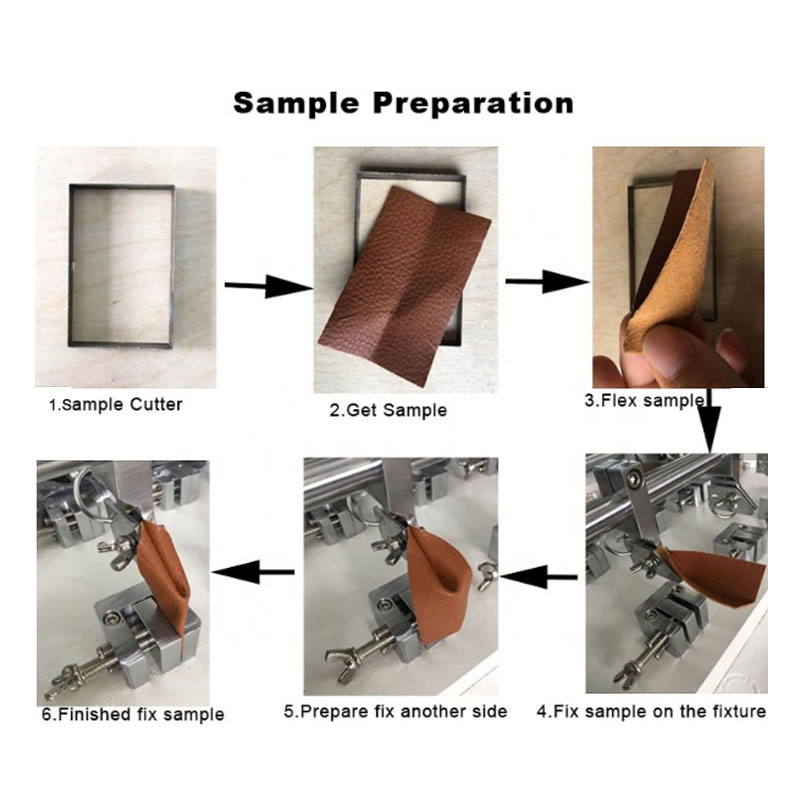 Sample Preparation

1.Sample Cutter

2.Get Sample

3.Flex sample

4.Fix sample on the fixture

5.Prepare fix another side

6.Finished fix sample